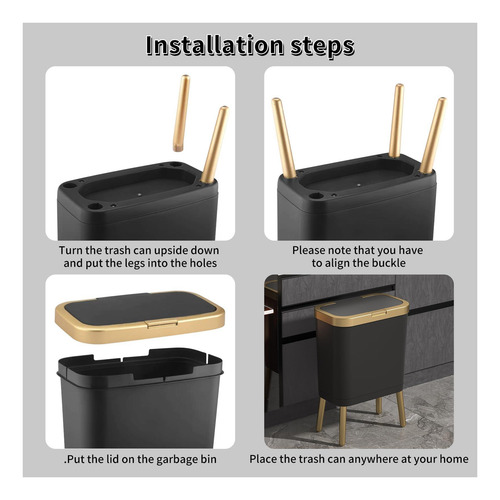 Installation steps

Turn the trash can upside down and put the legs into the holes

Please note that you have to align the buckle

.Put the lid on the garbage bin

Place the trash can anywhere at your home