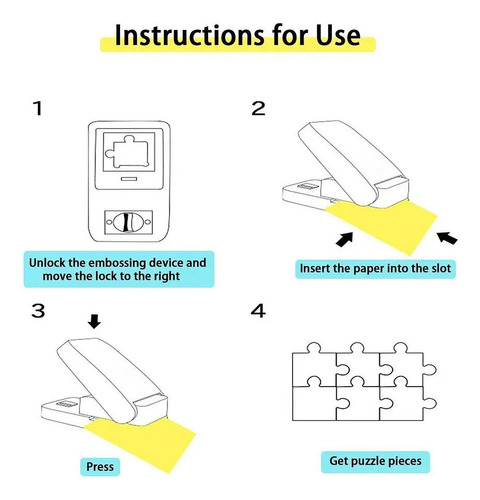 Instructions for Use

1

Unlock the embossing device and move the lock to the right

2

Insert the paper into the slot

3

Press

4

Get puzzle pieces