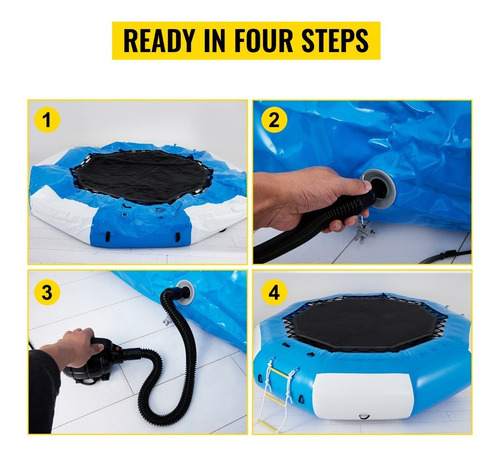 READY IN FOUR STEPS

1

2

3

4