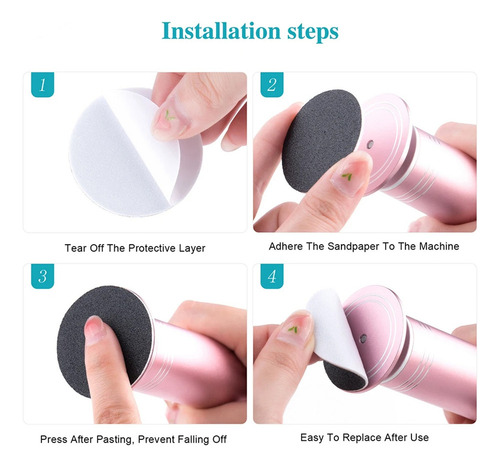 Installation steps

1

Tear Off The Protective Layer

2

Adhere The Sandpaper To The Machine

3

Press After Pasting, Prevent Falling Off

4

Easy To Replace After Use