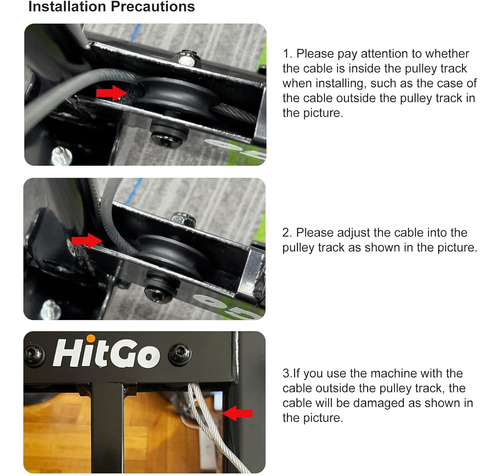 Installation Precautions

1. Please pay attention to whether the cable is inside the pulley track when installing, such as the case of the cable outside the pulley track in the picture.

2. Please adjust the cable into the pulley track as shown in the picture.

HitGo

3.If you use the machine with the cable outside the pulley track, the cable will be damaged as shown in the picture.