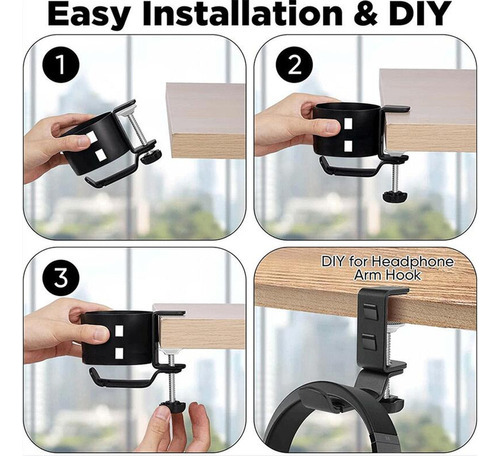 Easy Installation & DIY

1

2

3

DIY for Headphone Arm Hook