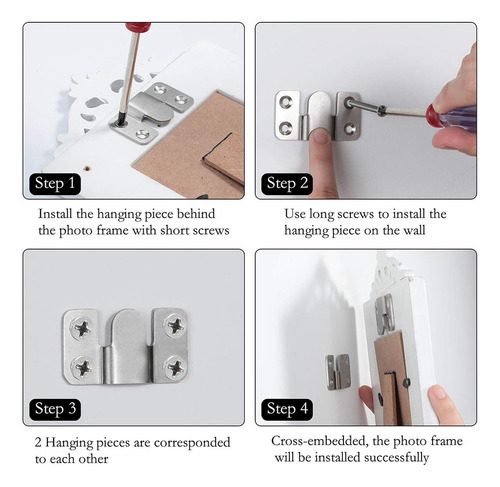 Step 1

Install the hanging piece behind the photo frame with short screws

Step 2

Use long screws to install the hanging piece on the wall

Step 3

2 Hanging pieces are corresponded to each other

Step 4

Cross-embedded, the photo frame will be installed successfully