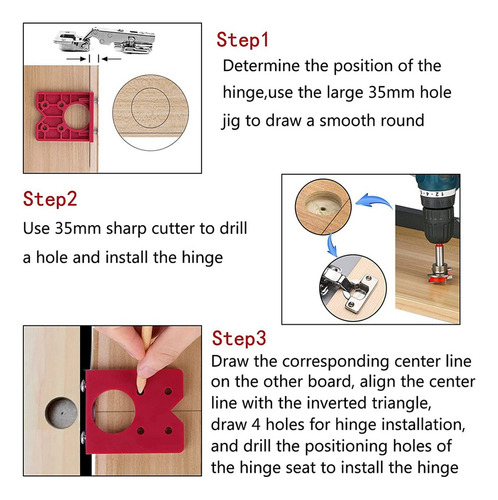 Step1
Determine the position of the hinge,use the large 35mm hole jig to draw a smooth round

Step2
Use 35mm sharp cutter to drill a hole and install the hinge

Step3
Draw the corresponding center line on the other board, align the center line with the inverted triangle, draw 4 holes for hinge installation, and drill the positioning holes of the hinge seat to install the hinge