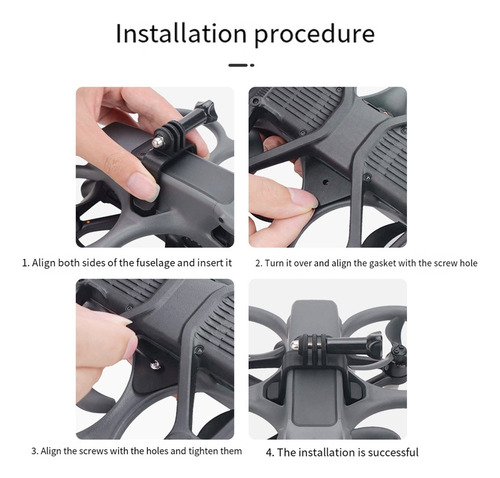 Installation procedure

1. Align both sides of the fuselage and insert it

2. Turn it over and align the gasket with the screw hole

3. Align the screws with the holes and tighten them

4. The installation is successful