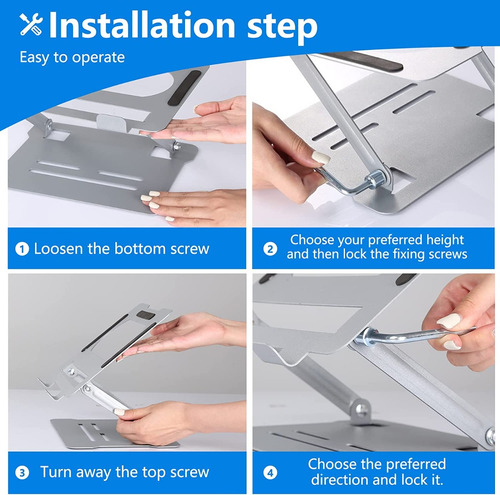 Installation step
Easy to operate

1 Loosen the bottom screw

2 Choose your preferred height and then lock the fixing screws

3 Turn away the top screw

4 Choose the preferred direction and lock it.