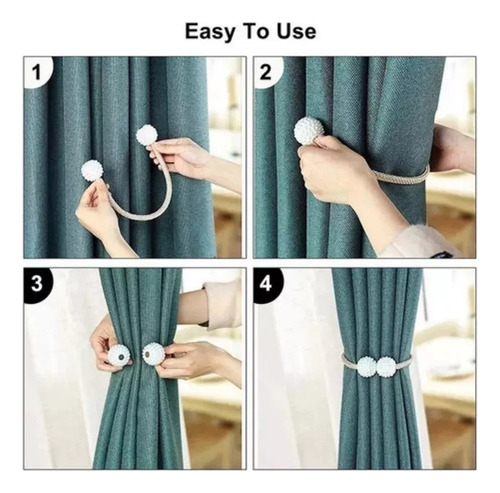 Easy To Use

1

2

3

4