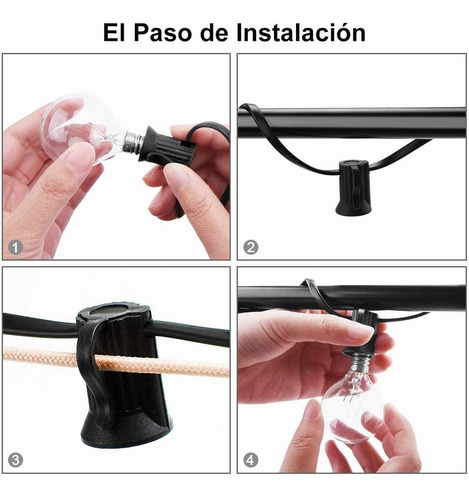 El Paso de Instalación

1

2

3

4