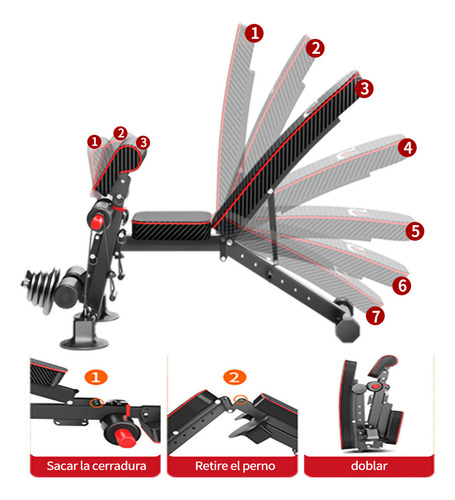 1
2
3
1
2
3
4
5
6
7

1
Sacar la cerradura

2
Retire el perno

doblar