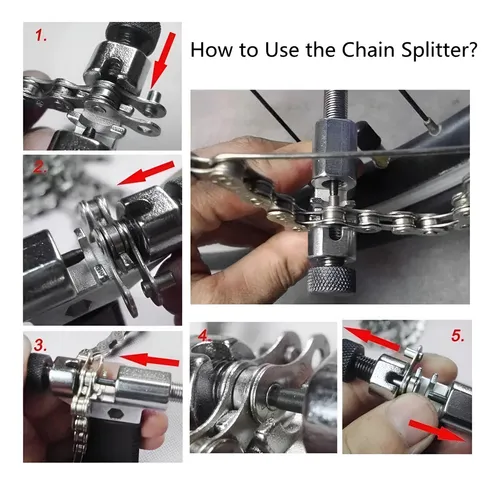 1.

How to Use the Chain Splitter?

2.

3.

4.

5.