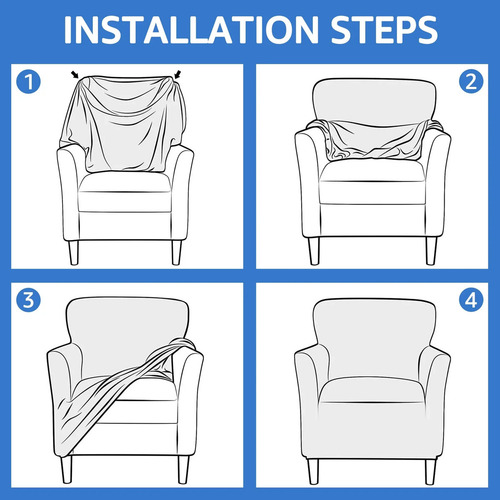 INSTALLATION STEPS

1

2

3

4