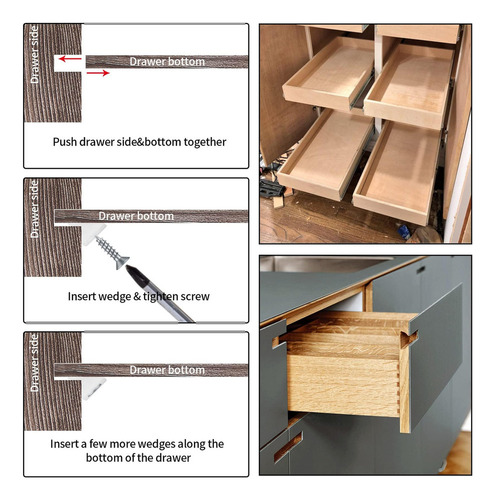 Drawer side
Drawer bottom
Push drawer side&bottom together

Drawer side
Drawer bottom
Insert wedge & tighten screw

Drawer side
Drawer bottom
Insert a few more wedges along the bottom of the drawer