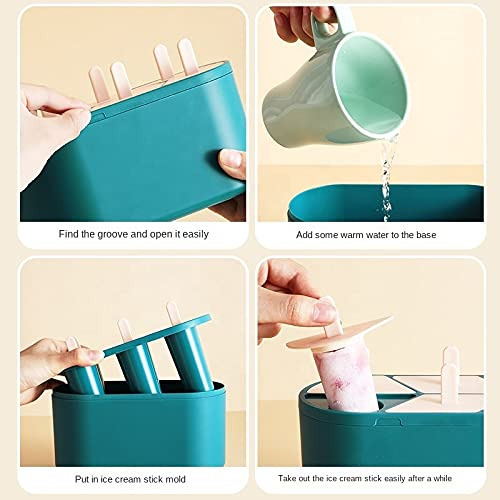 Find the groove and open it easily

Add some warm water to the base

Put in ice cream stick mold

Take out the ice cream stick easily after a while