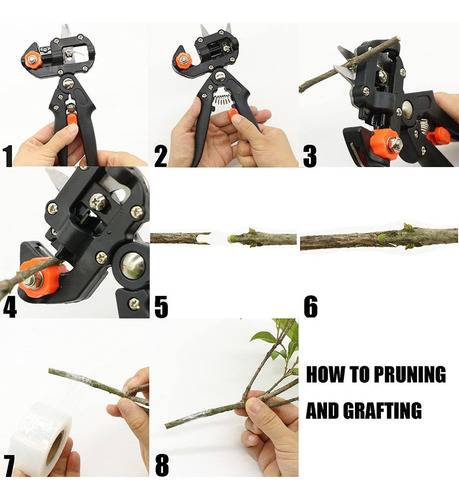 1

2

3

4

5

6

7

8

HOW TO PRUNING

AND GRAFTING