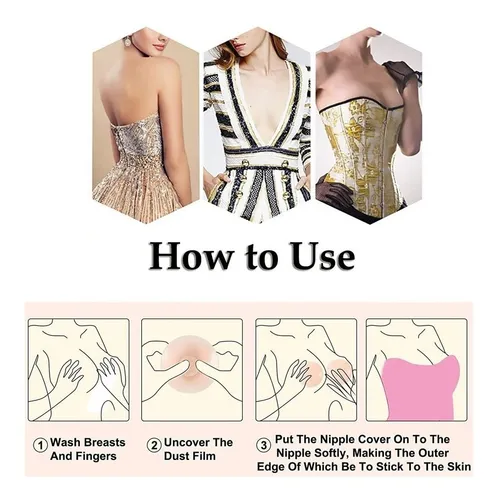 How to Use

① Wash Breasts And Fingers

② Uncover The Dust Film

③ Put The Nipple Cover On To The Nipple Softly, Making The Outer Edge Of Which Be To Stick To The Skin