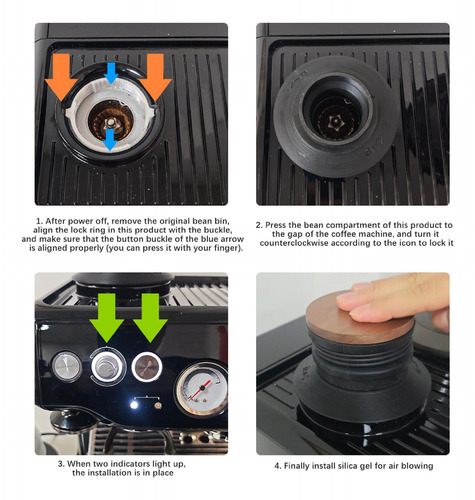 1. After power off, remove the original bean bin, align the lock ring in this product with the buckle, and make sure that the button buckle of the blue arrow is aligned properly (you can press it with your finger).

2. Press the bean compartment of this product to the gap of the coffee machine, and turn it counterclockwise according to the icon to lock it

3. When two indicators light up, the installation is in place

4. Finally install silica gel for air blowing