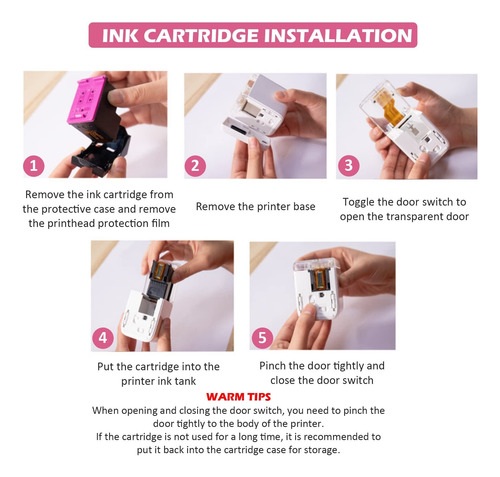 INK CARTRIDGE INSTALLATION

1

Remove the ink cartridge from the protective case and remove the printhead protection film

2

Remove the printer base

3

Toggle the door switch to open the transparent door

4

Put the cartridge into the printer ink tank

5

Pinch the door tightly and close the door switch

WARM TIPS

When opening and closing the door switch, you need to pinch the door tightly to the body of the printer.
If the cartridge is not used for a long time, it is recommended to put it back into the cartridge case for storage.