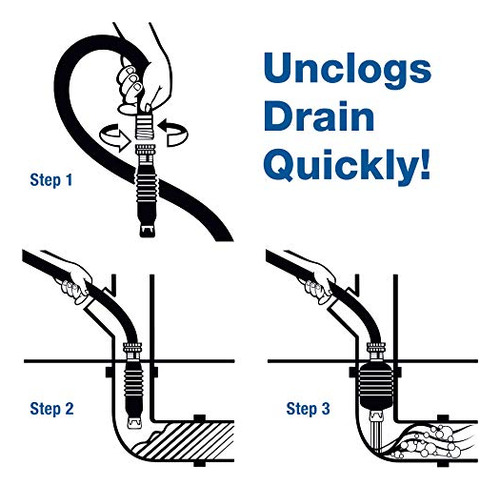 Unclogs Drain Quickly!

Step 1

Step 2

Step 3