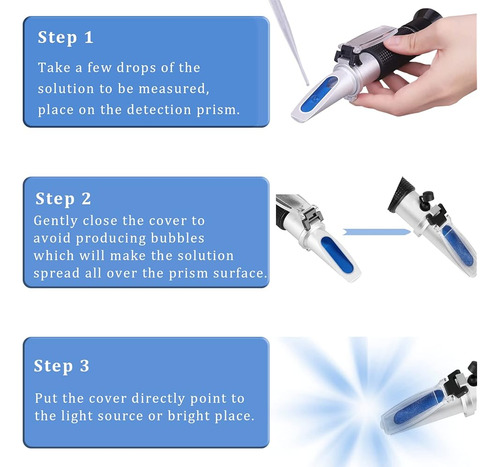 Step 1

Take a few drops of the solution to be measured, place on the detection prism.

Step 2

Gently close the cover to avoid producing bubbles which will make the solution spread all over the prism surface.

Step 3

Put the cover directly point to the light source or bright place.