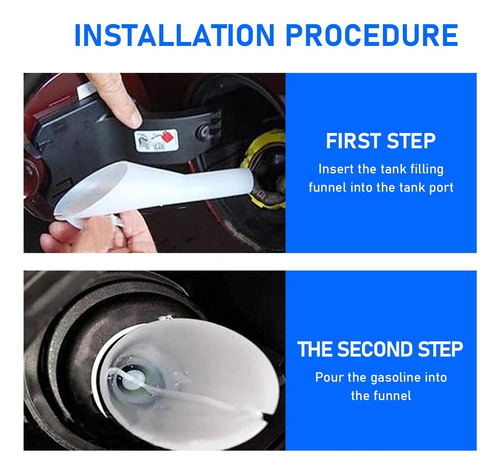 INSTALLATION PROCEDURE

FIRST STEP

Insert the tank filling funnel into the tank port

THE SECOND STEP

Pour the gasoline into the funnel