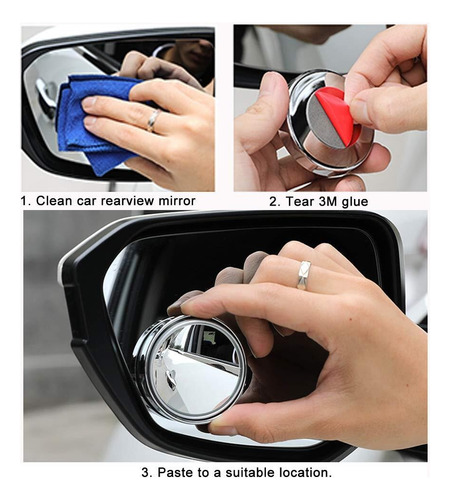 1. Clean car rearview mirror

2. Tear 3M glue

3. Paste to a suitable location.