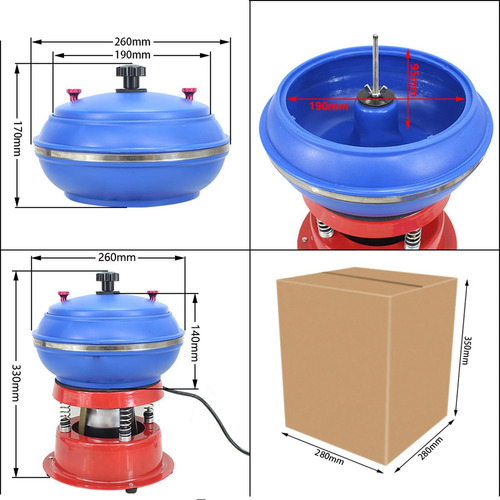 260mm
190mm
170mm

95mm
190mm

260mm
140mm
330mm

350mm
280mm
280mm