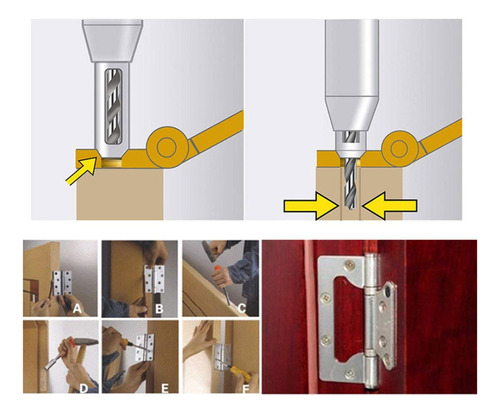 A
B
C
D
E
F