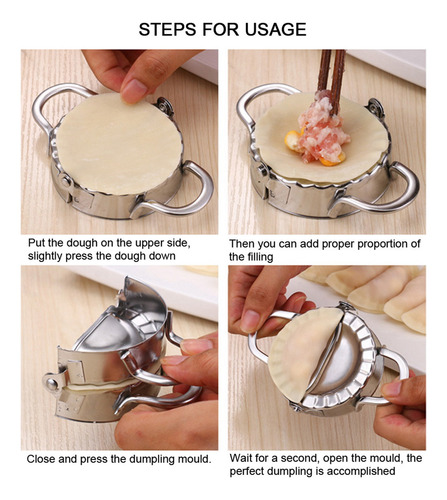 STEPS FOR USAGE

Put the dough on the upper side, slightly press the dough down

Then you can add proper proportion of the filling

Close and press the dumpling mould.

Wait for a second, open the mould, the perfect dumpling is accomplished