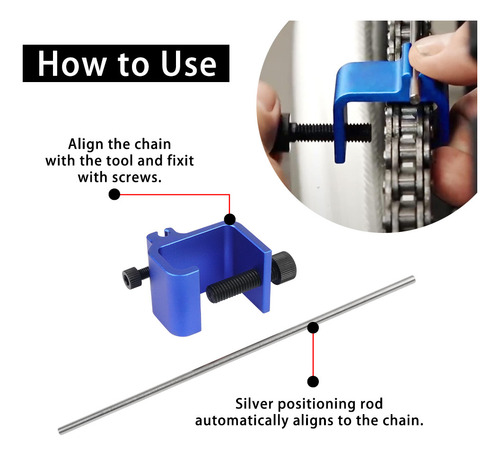 How to Use

Align the chain with the tool and fixit with screws.

Silver positioning rod automatically aligns to the chain.