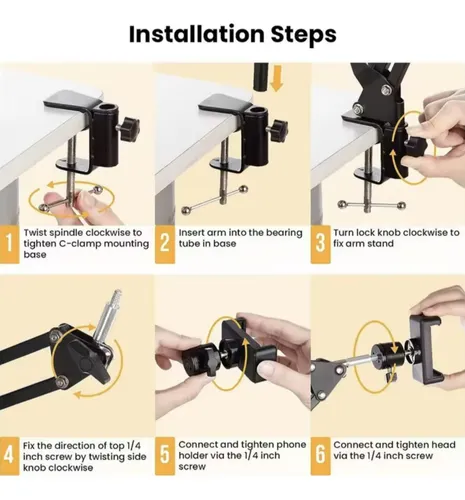 Installation Steps

1 Twist spindle clockwise to tighten C-clamp mounting base

2 Insert arm into the bearing tube in base

3 Turn lock knob clockwise to fix arm stand

4 Fix the direction of top 1/4 inch screw by twisting side knob clockwise

5 Connect and tighten phone holder via the 1/4 inch screw

6 Connect and tighten head via the 1/4 inch screw