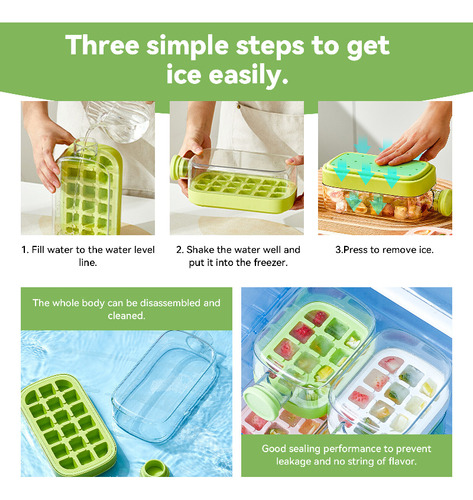 Three simple steps to get ice easily.

1. Fill water to the water level line.

2. Shake the water well and put it into the freezer.

3.Press to remove ice.

The whole body can be disassembled and cleaned.

Good sealing performance to prevent leakage and no string of flavor.