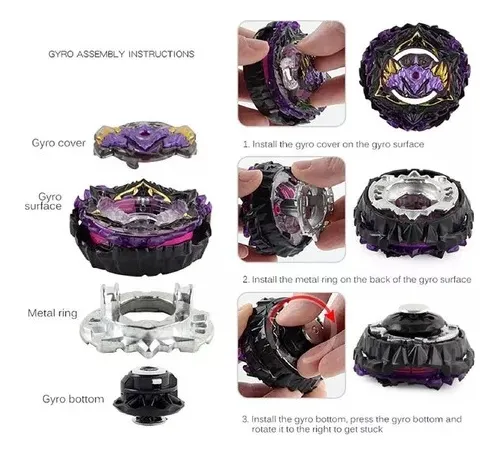 GYRO ASSEMBLY INSTRUCTIONS

Gyro cover

Gyro surface

Metal ring

Gyro bottom

1. Install the gyro cover on the gyro surface

2. Install the metal ring on the back of the gyro surface

3. Install the gyro bottom, press the gyro bottom and rotate it to the right to get stuck