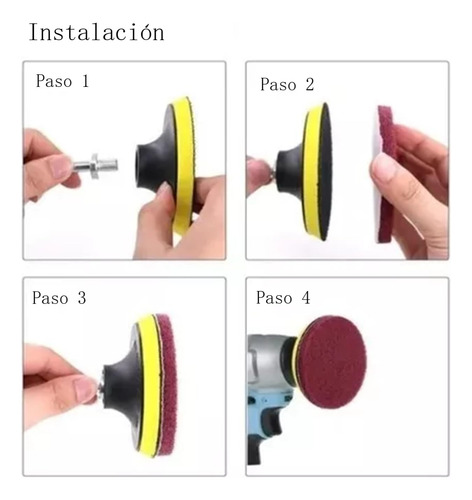 Instalación

Paso 1

Paso 2

Paso 3

Paso 4