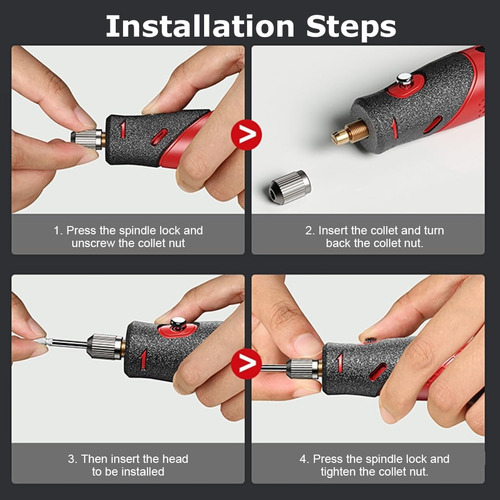 Installation Steps

1. Press the spindle lock and unscrew the collet nut

2. Insert the collet and turn back the collet nut.

3. Then insert the head to be installed

4. Press the spindle lock and tighten the collet nut.