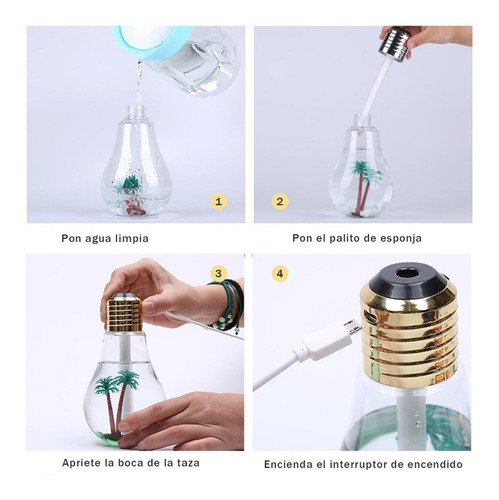 1

Pon agua limpia

2

Pon el palito de esponja

3

Apriete la boca de la taza

4

Encienda el interruptor de encendido