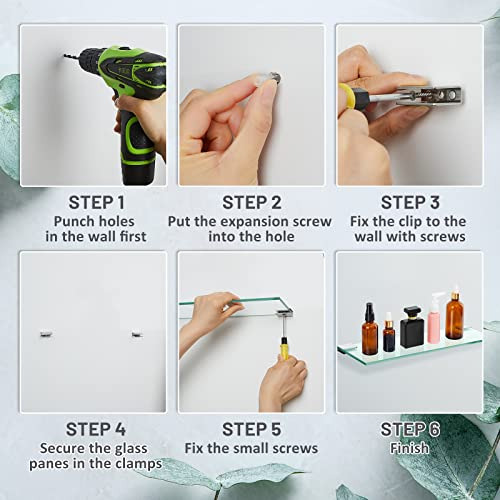 STEP 1
Punch holes in the wall first

STEP 2
Put the expansion screw into the hole

STEP 3
Fix the clip to the wall with screws

STEP 4
Secure the glass panes in the clamps

STEP 5
Fix the small screws

STEP 6
Finish