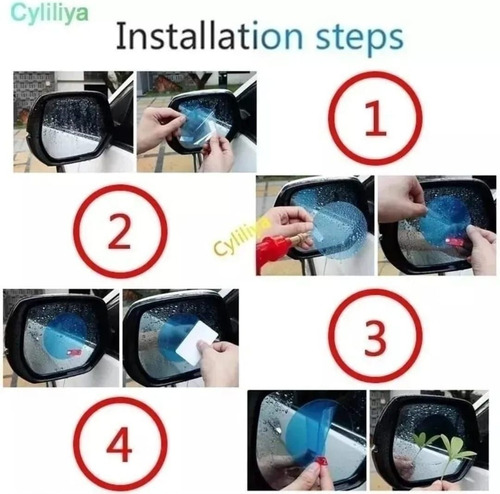 Cyliliya

Installation steps

1

2

Cyliliya

3

4