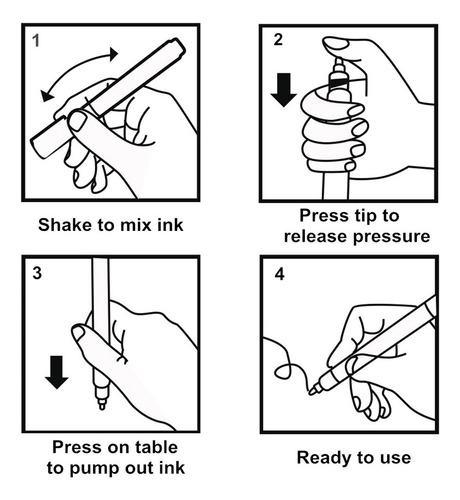 1

Shake to mix ink

2

Press tip to release pressure

3

Press on table to pump out ink

4

Ready to use