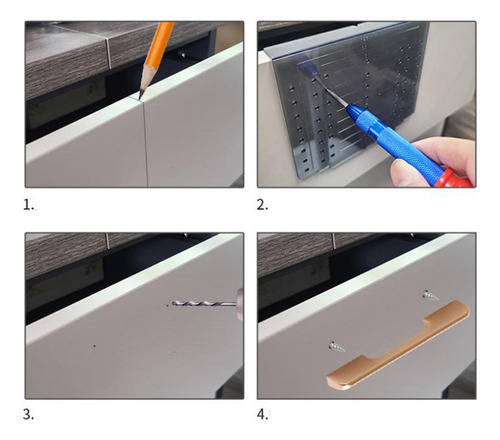 1.

2.

3.

4.