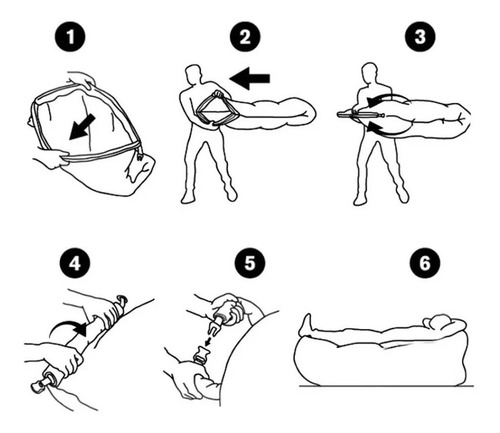 1

2

3

4

5

6