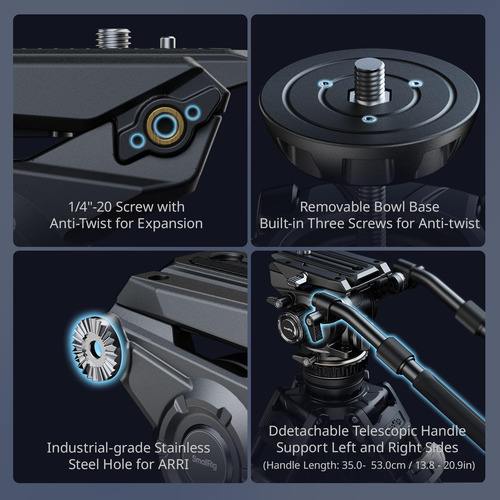 1/4"-20 Screw with
Anti-Twist for Expansion

Removable Bowl Base
Built-in Three Screws for Anti-twist

Industrial-grade Stainless
Steel Hole for ARRI

SmallRig

Ddetachable Telescopic Handle
Support Left and Right Sides
(Handle Length: 35.0- 53.0cm / 13.8 - 20.9in)