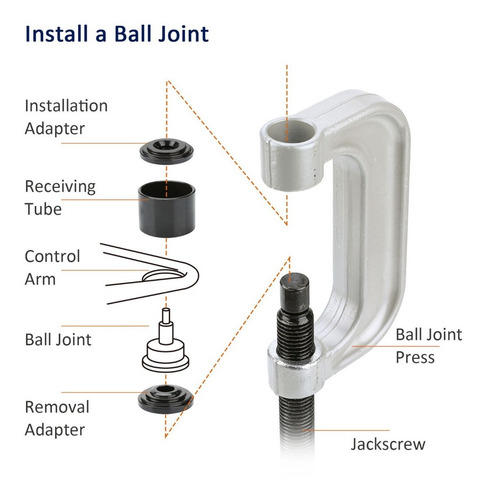 Install a Ball Joint

Installation Adapter

Receiving Tube

Control Arm

Ball Joint

Removal Adapter

Ball Joint Press

Jackscrew