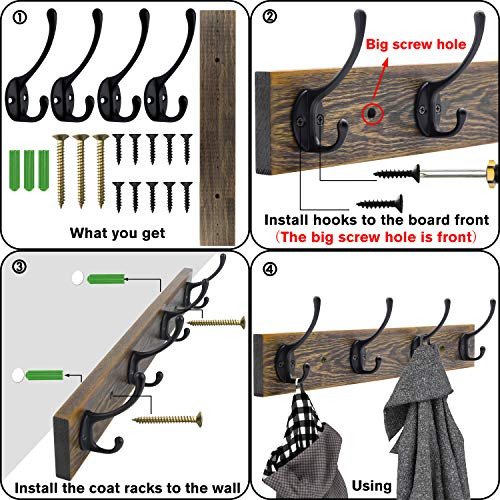 ①

What you get

②

Big screw hole

Install hooks to the board front
（The big screw hole is front）

③

Install the coat racks to the wall

④

Using