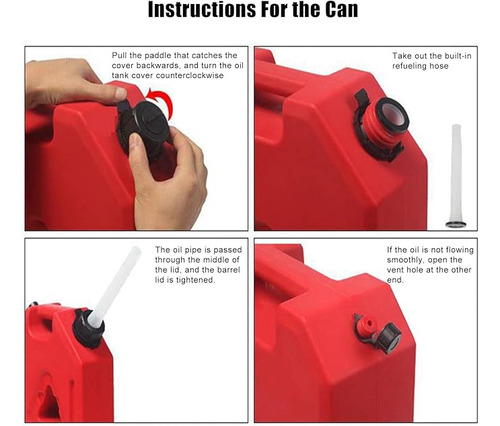 Instructions For the Can

Pull the paddle that catches the cover backwards, and turn the oil tank cover counterclockwise

Take out the built-in refueling hose

The oil pipe is passed through the middle of the lid, and the barrel lid is tightened.

If the oil is not flowing smoothly, open the vent hole at the other end.