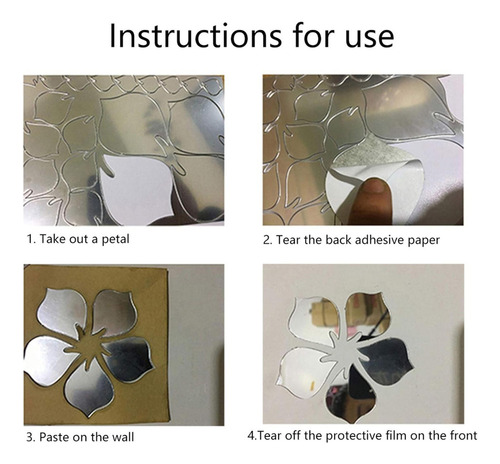 Instructions for use

1. Take out a petal

2. Tear the back adhesive paper

3. Paste on the wall

4.Tear off the protective film on the front