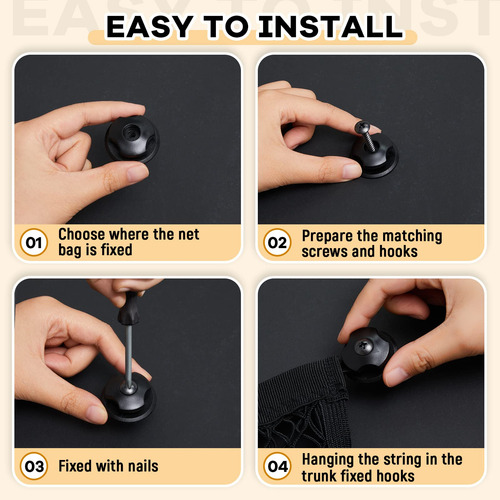 EASY TO INSTALL

01 Choose where the net bag is fixed

02 Prepare the matching screws and hooks

03 Fixed with nails

04 Hanging the string in the trunk fixed hooks