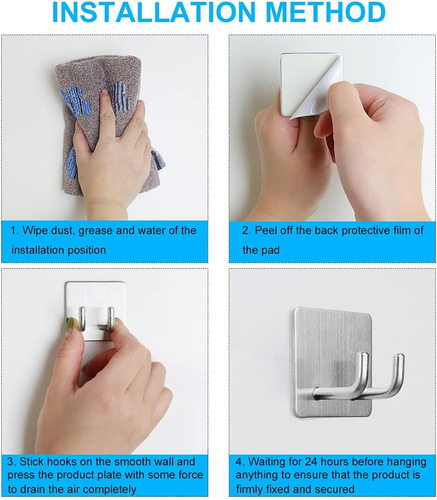 INSTALLATION METHOD

1. Wipe dust, grease and water of the installation position

2. Peel off the back protective film of the pad

3. Stick hooks on the smooth wall and press the product plate with some force to drain the air completely

4. Waiting for 24 hours before hanging anything to ensure that the product is firmly fixed and secured