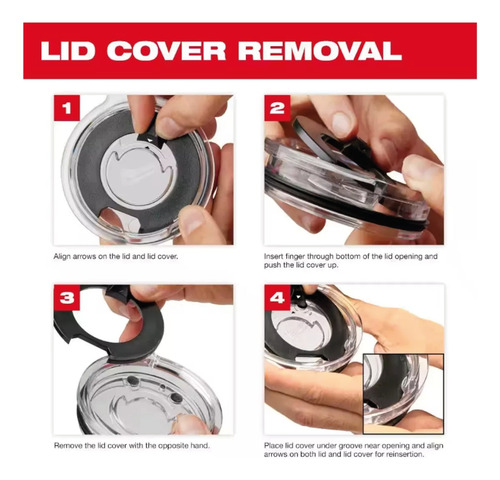 LID COVER REMOVAL

1

Align arrows on the lid and lid cover.

2

Insert finger through bottom of the lid opening and push the lid cover up.

3

Remove the lid cover with the opposite hand.

4

Place lid cover under groove near opening and align arrows on both lid and lid cover for reinsertion.