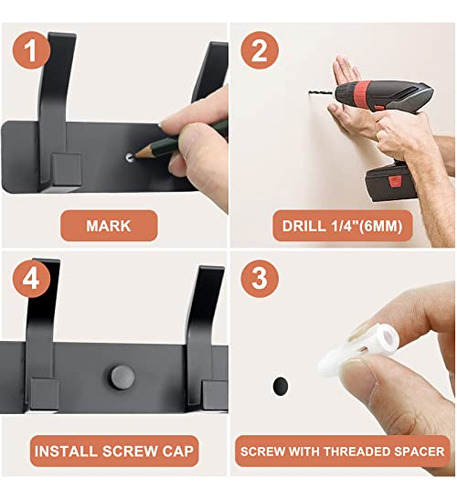 1

MARK

2

DRILL 1/4"(6MM)

4

INSTALL SCREW CAP

3

SCREW WITH THREADED SPACER