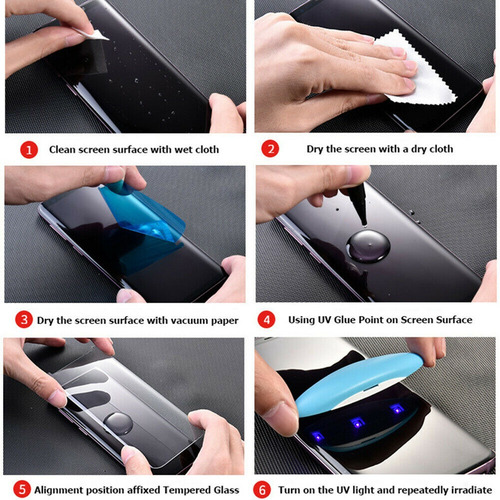 1 Clean screen surface with wet cloth

2 Dry the screen with a dry cloth

3 Dry the screen surface with vacuum paper

4 Using UV Glue Point on Screen Surface

5 Alignment position affixed Tempered Glass

6 Turn on the UV light and repeatedly irradiate